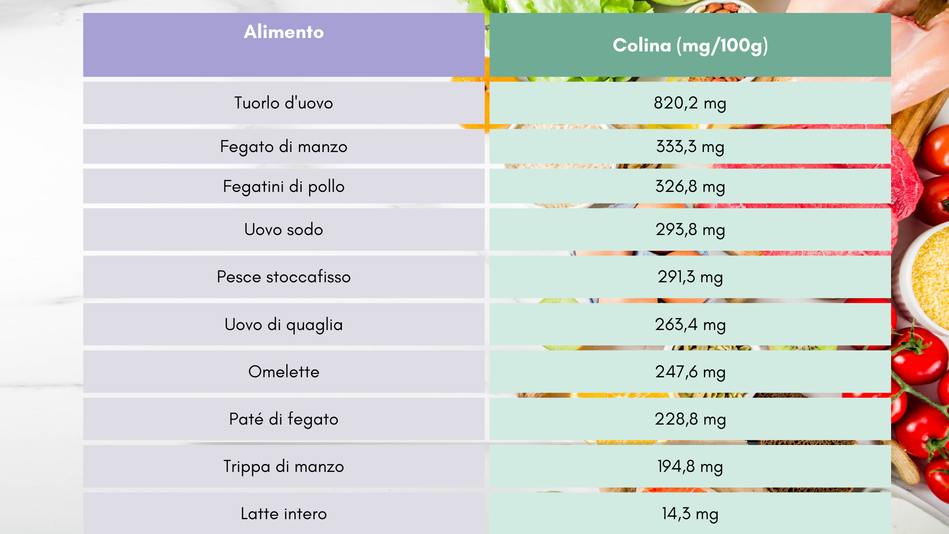 | Alimento | Colina (mg/100g) |
|---|---|
| Tuorlo d'uovo | 820,2 mg |
| Fegato di manzo | 333,3 mg |
| Fegatini di pollo | 326,8 mg |
| Uovo sodo | 293,8 mg |
| Pesce stoccafisso | 291,3 mg |
| Uovo di quaglia | 263,4 mg |
| Omelette | 247,6 mg |
| Paté di fegato | 228,8 mg |
| Trippa di manzo | 194,8 mg |
| Latte intero | 14,3 mg |